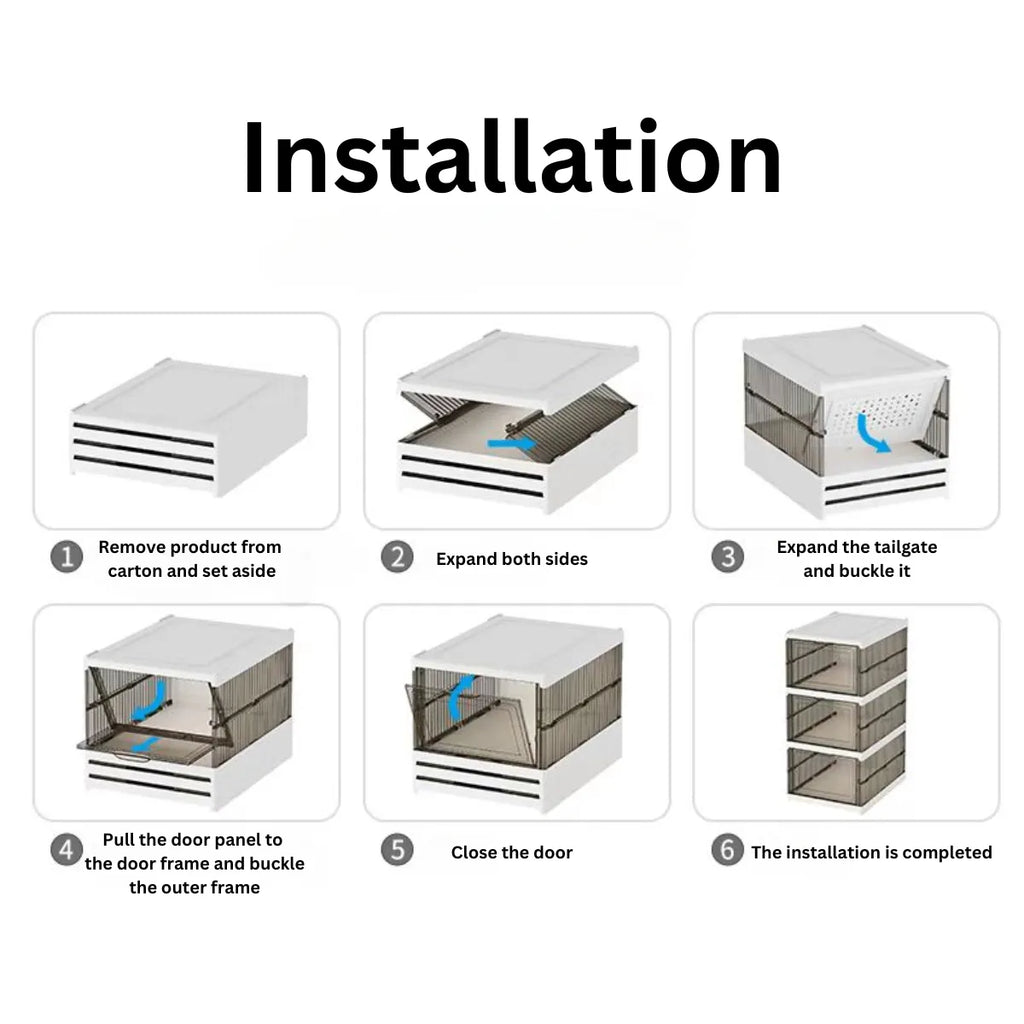 Installation

1 Remove product from carton and set aside

2 Expand both sides

3 Expand the tailgate and buckle it

4 Pull the door panel to the door frame and buckle the outer frame

5 Close the door

6 The installation is completed